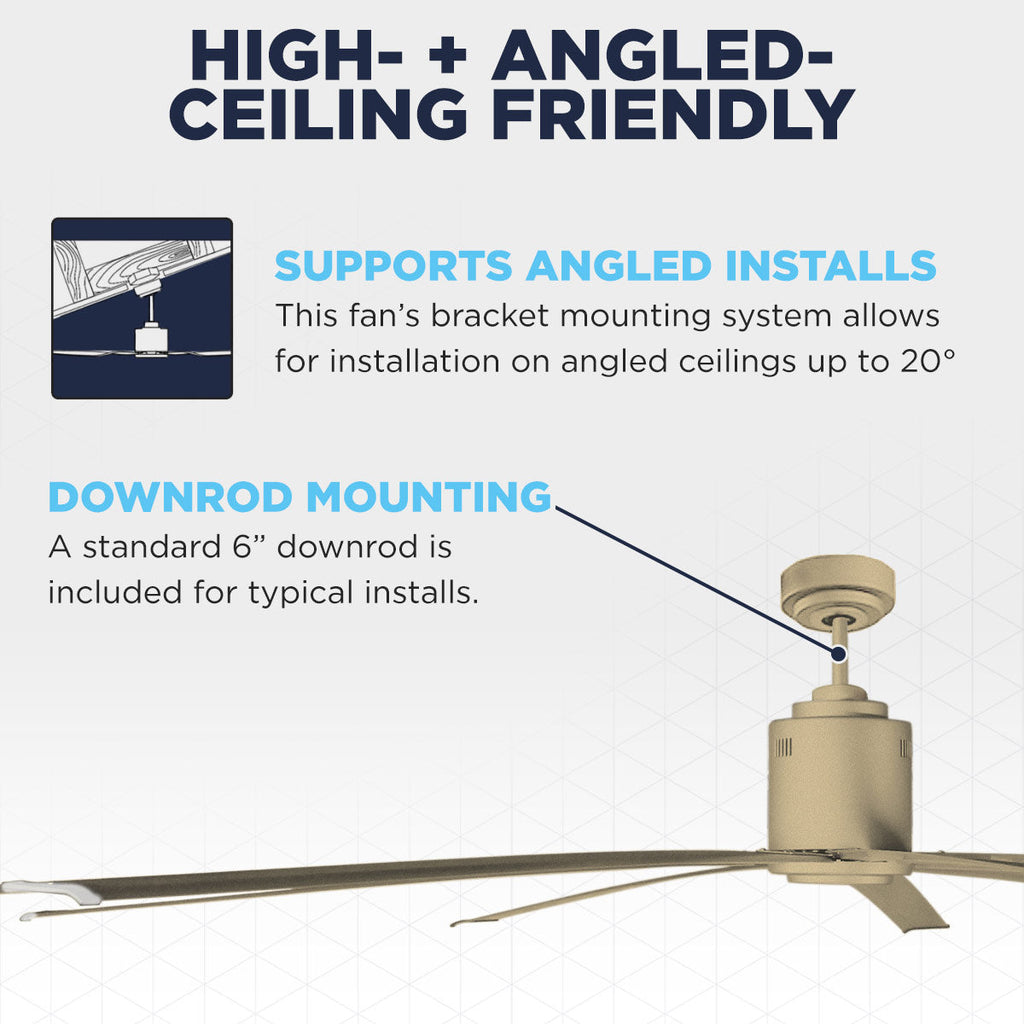 HIGH- + ANGLED-CEILING FRIENDLY

SUPPORTS ANGLED INSTALLS
This fan's bracket mounting system allows for installation on angled ceilings up to 20°

DOWNROD MOUNTING
A standard 6" downrod is included for typical installs.