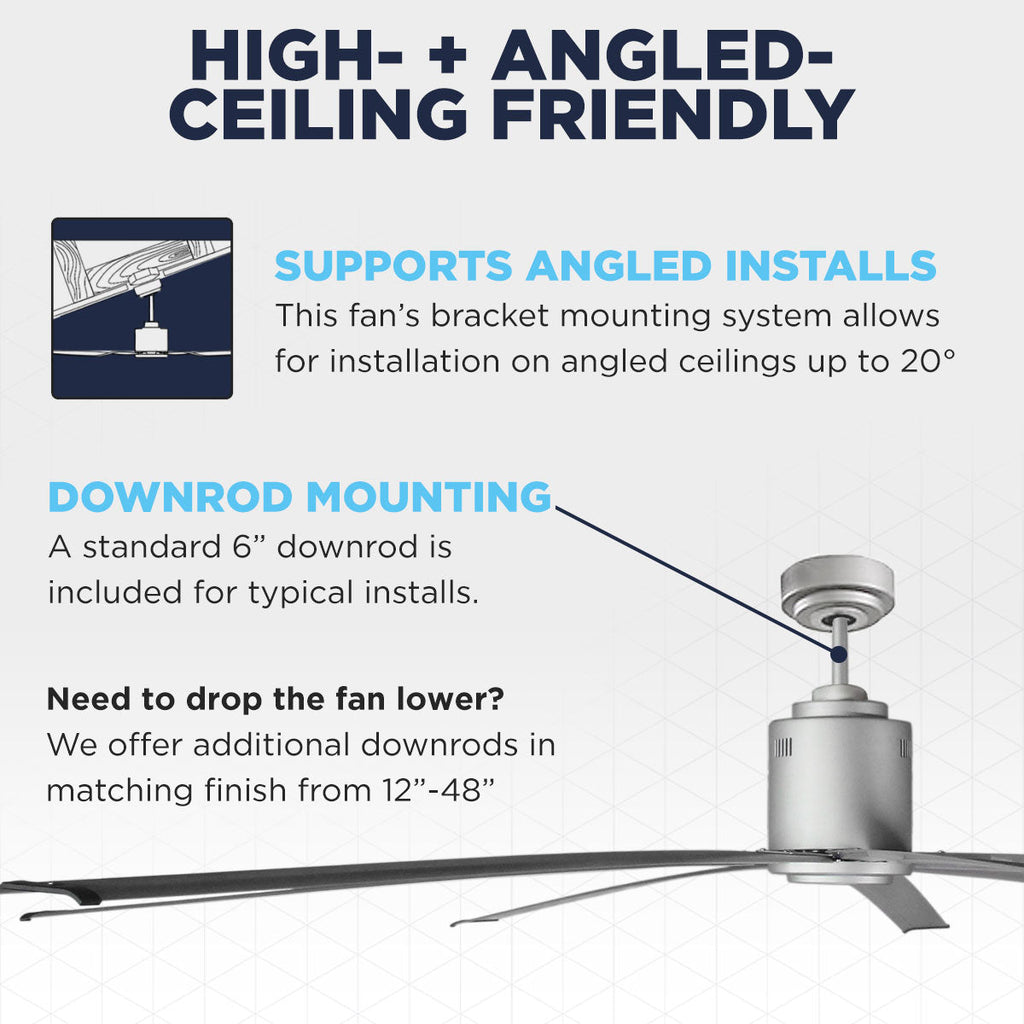 HIGH- + ANGLED-CEILING FRIENDLY

SUPPORTS ANGLED INSTALLS
This fan's bracket mounting system allows for installation on angled ceilings up to 20°

DOWNROD MOUNTING
A standard 6" downrod is included for typical installs.

Need to drop the fan lower?
We offer additional downrods in matching finish from 12"-48"