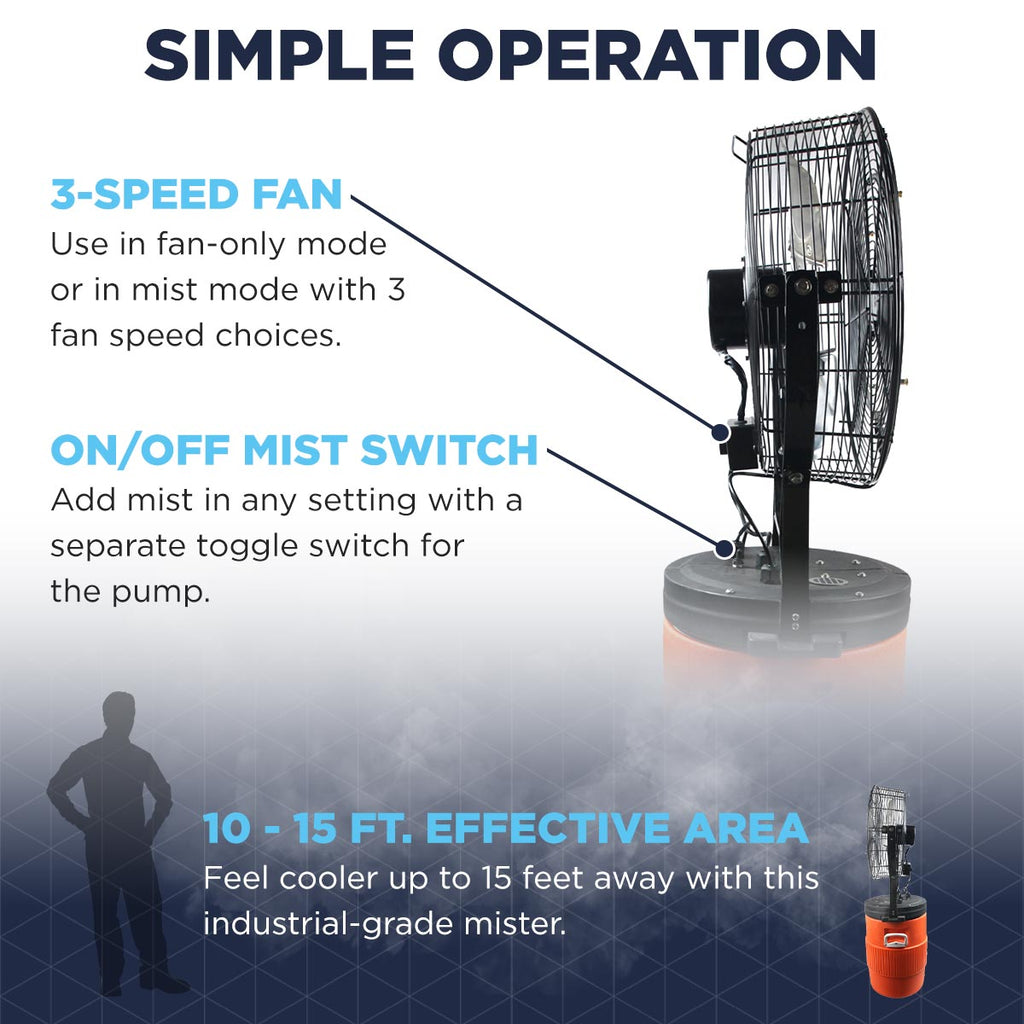 SIMPLE OPERATION

3-SPEED FAN
Use in fan-only mode or in mist mode with 3 fan speed choices.

ON/OFF MIST SWITCH
Add mist in any setting with a separate toggle switch for the pump.

10 - 15 FT. EFFECTIVE AREA
Feel cooler up to 15 feet away with this industrial-grade mister.